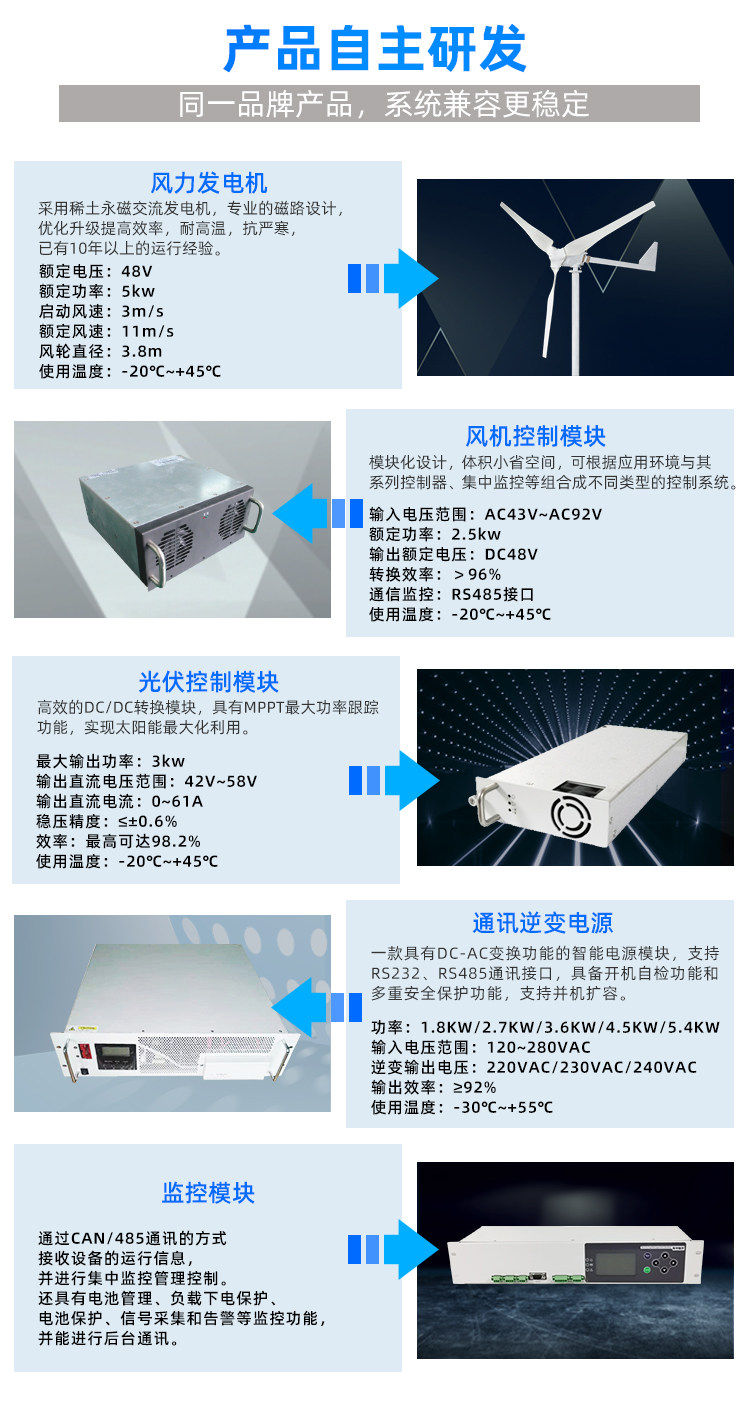 产品自主研发

同一品牌产品，系统兼容更稳定

风力发电机

采用稀土永磁交流发电机，专业的磁路设计，优化升级提高效率，耐高温，抗严寒，已有10年以上的运行经验。

额定电压：48V
额定功率：5kw
启动风速：3m/s
额定风速：11m/s
风轮直径：3.8m
使用温度：-20℃~+45℃

风机控制模块

模块化设计，体积小省空间，可根据应用环境与其系列控制器、集中监控等组合成不同类型的控制系统。

输入电压范围：AC43V~AC92V
额定功率：2.5kw
输出额定电压：DC48V
转换效率：＞96%
通信监控：RS485接口
使用温度：-20℃~+45℃

光伏控制模块

高效的DC/DC转换模块，具有MPPT最大功率跟踪功能，实现太阳能最大化利用。

最大输出功率：3kw
输出直流电压范围：42V~58V
输出直流电流：0~61A
稳压精度：≤±0.6%
效率：最高可达98.2%
使用温度：-20℃~+45℃

通讯逆变电源

一款具有DC-AC变换功能的智能电源模块，支持RS232、RS485通讯接口，具备开机自检功能和多重安全保护功能，支持并机扩容。

功率：1.8KW/2.7KW/3.6KW/4.5KW/5.4KW
输入电压范围：120~280VAC
逆变输出电压：220VAC/230VAC/240VAC
输出效率：≥92%
使用温度：-30℃~+55℃

监控模块

通过CAN/485通讯的方式
接收设备的运行信息，
并进行集中监控管理控制。
还具有电池管理、负载下电保护、
电池保护、信号采集和告警等监控功能，
并能进行后台通讯。